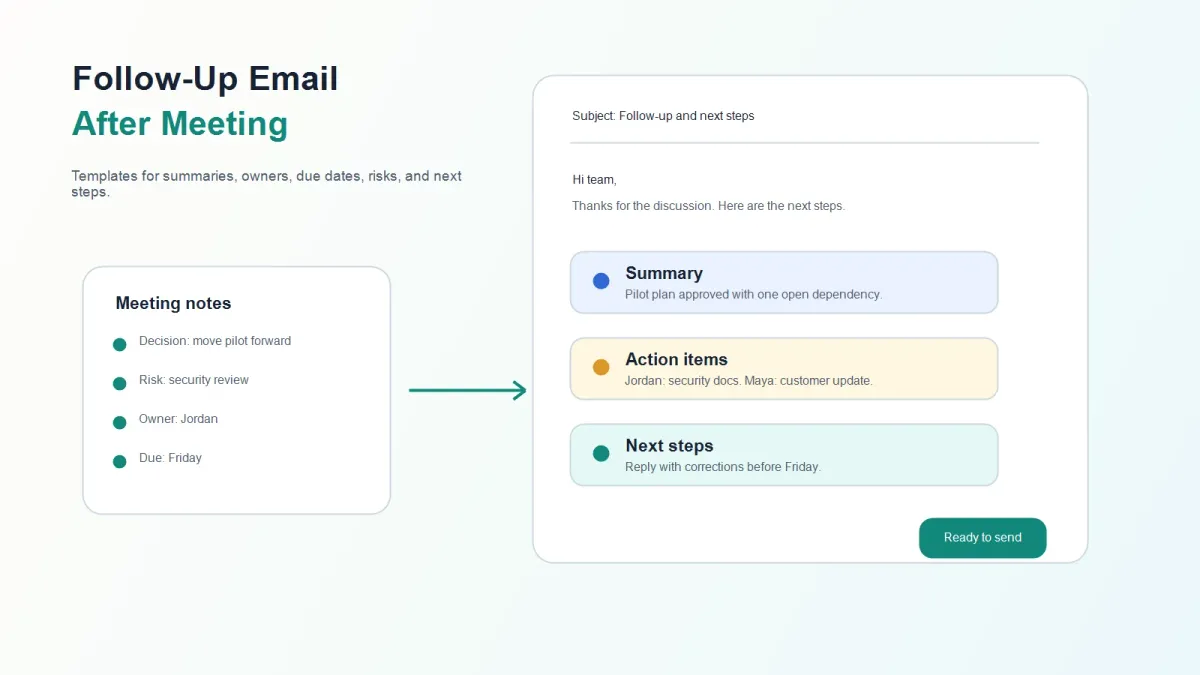 Follow-Up Email
After Meeting

Templates for summaries, owners, due dates, risks, and next steps.

Meeting notes

• Decision: move pilot forward
• Risk: security review
• Owner: Jordan
• Due: Friday

Subject: Follow-up and next steps

Hi team,

Thanks for the discussion. Here are the next steps.

Summary
Pilot plan approved with one open dependency.

Action items
Jordan: security docs. Maya: customer update.

Next steps
Reply with corrections before Friday.

Ready to send